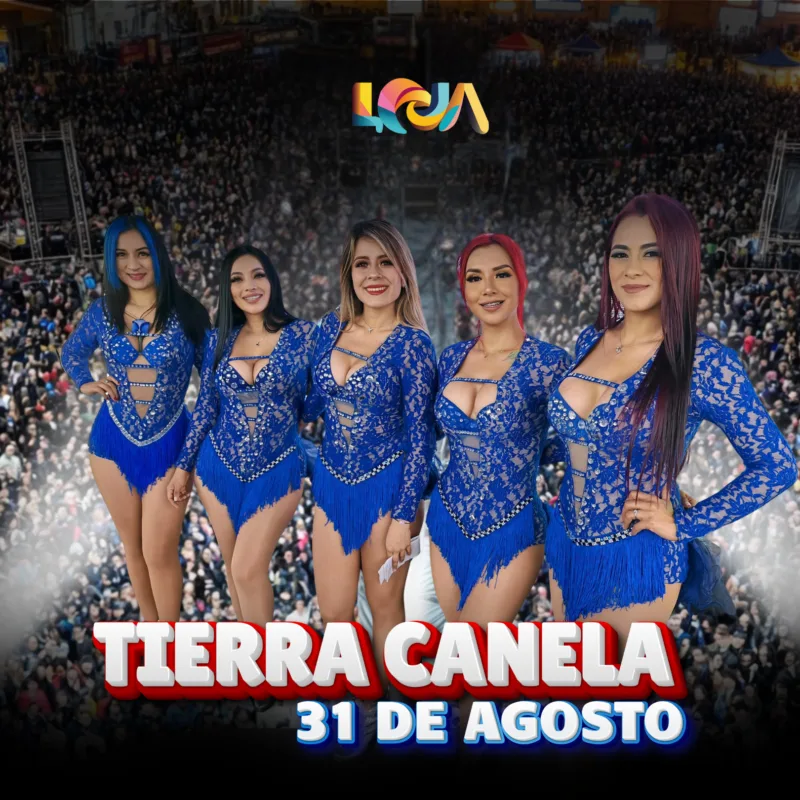 LOJA

TIERRA CANELA
31 DE AGOSTO